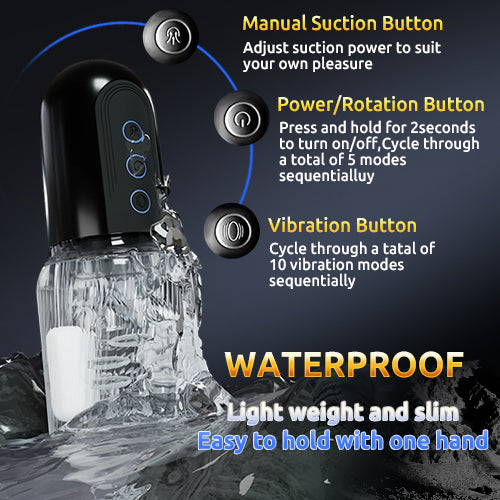 Manual Suction Button
Adjust suction power to suit your own pleasure

Power/Rotation Button
Press and hold for 2seconds to turn on/off,Cycle through a total of 5 modes sequentialluy

Vibration Button
Cycle through a tatal of 10 vibration modes sequentially

WATERPROOF
Light weight and slim
Easy to hold with one hand