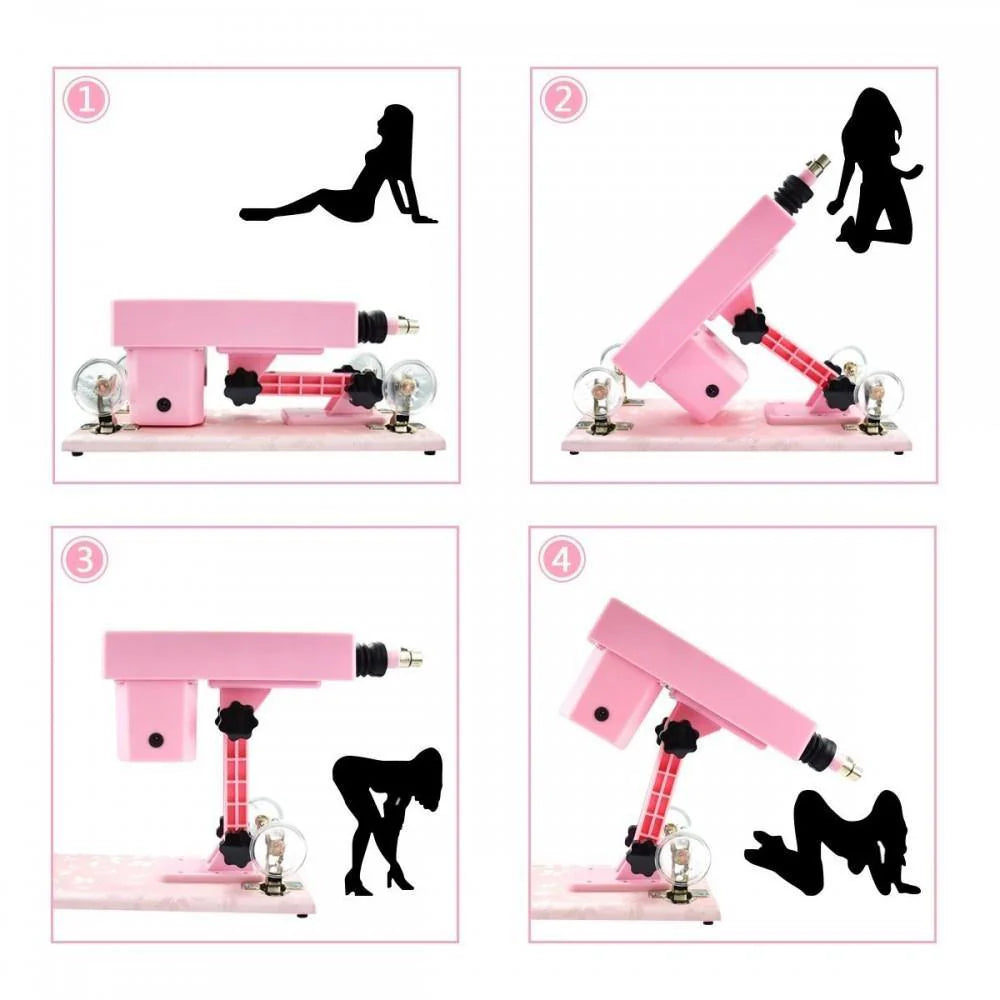 1

2

3

4