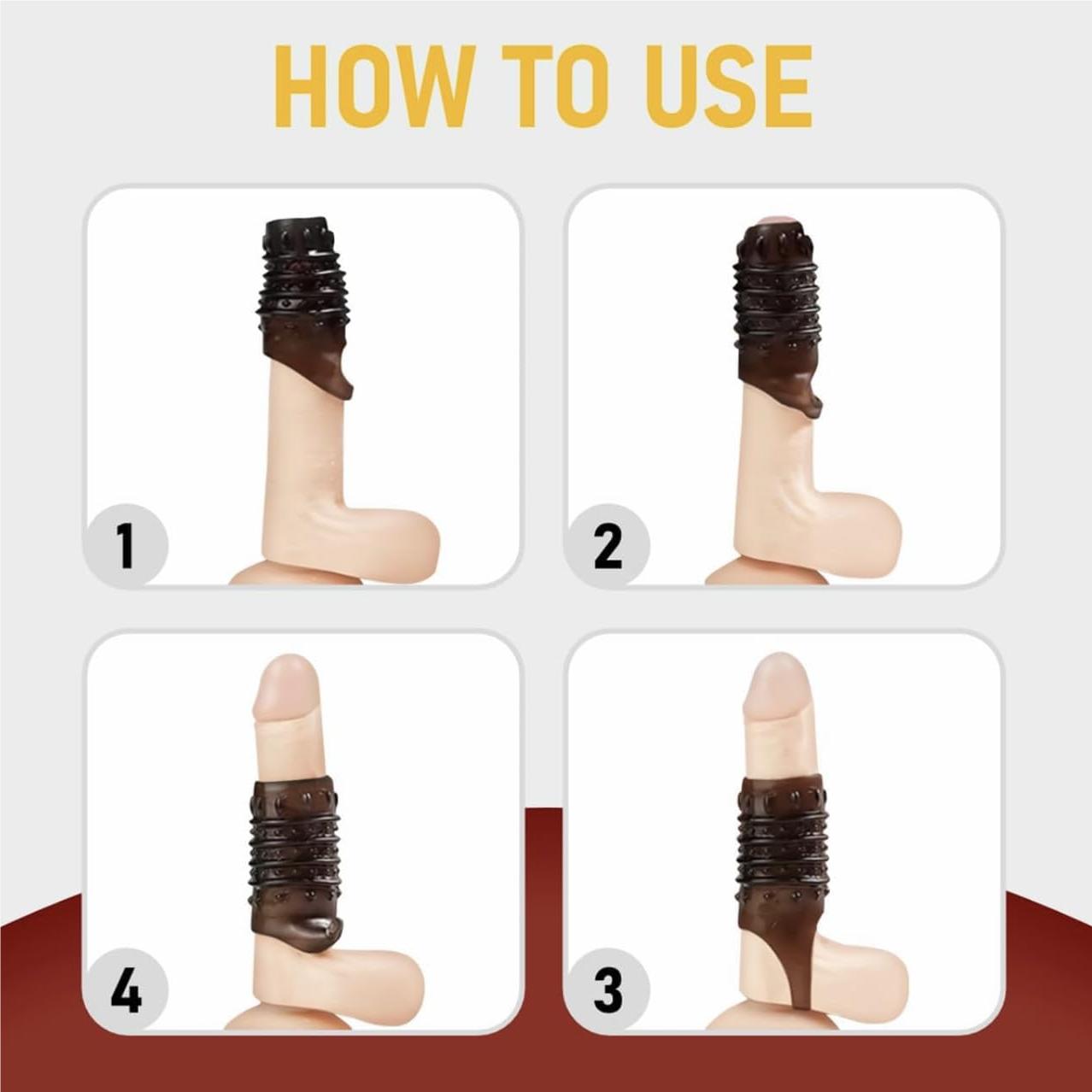 HOW TO USE

1

2

4

3