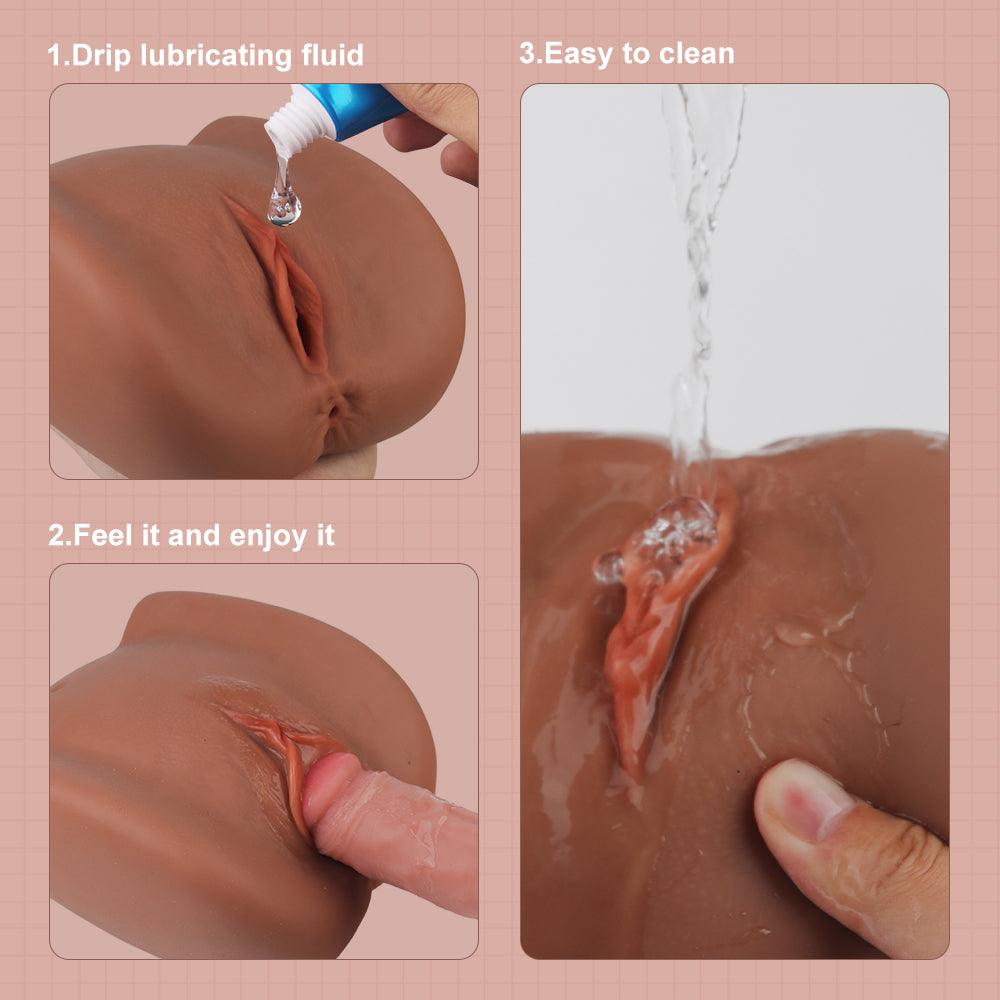 1.Drip lubricating fluid

2.Feel it and enjoy it

3.Easy to clean