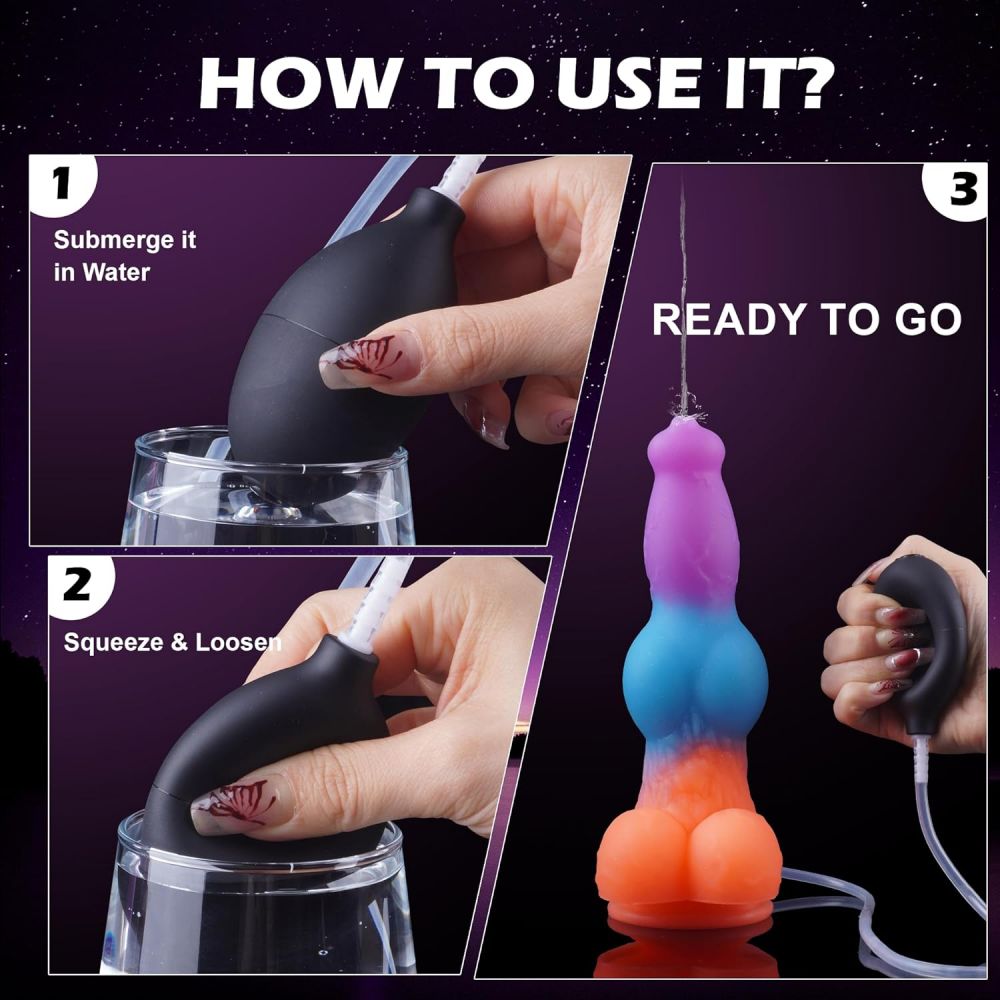 HOW TO USE IT?

1

Submerge it in Water

2

Squeeze & Loosen

3

READY TO GO