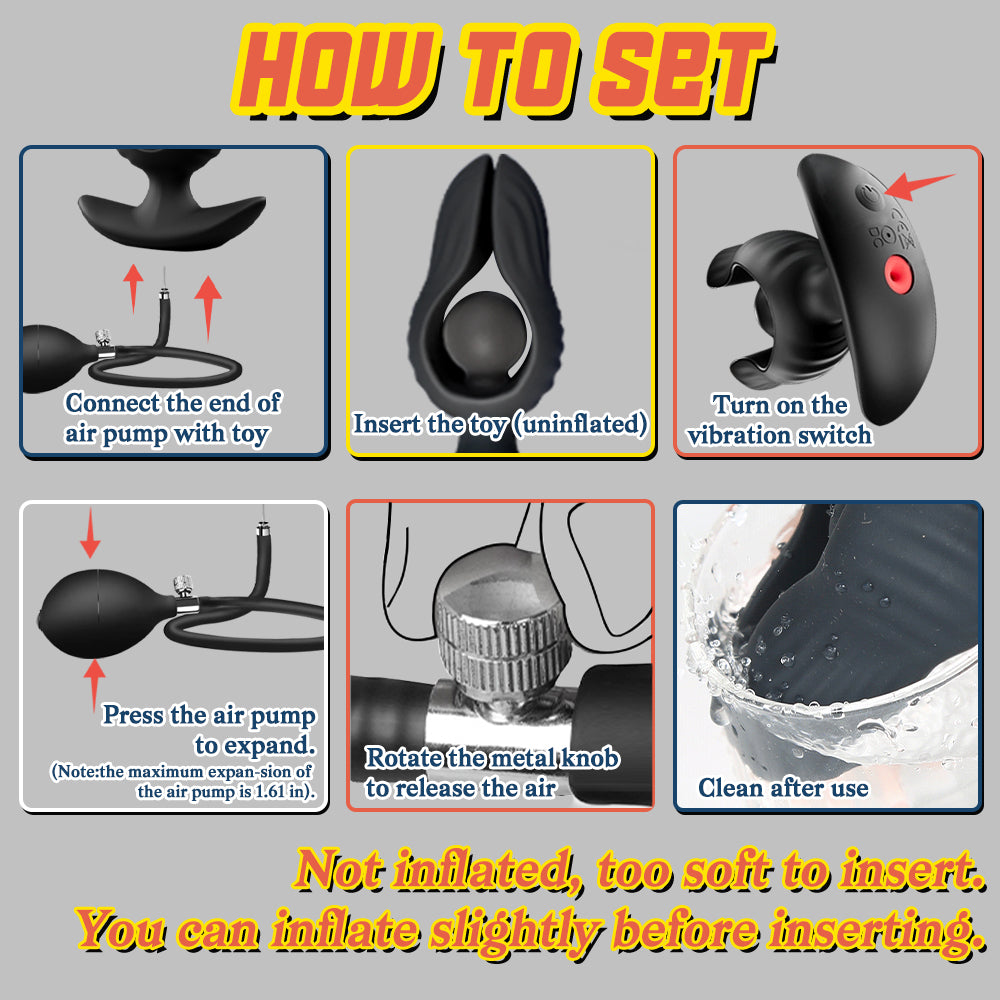 HOW TO SET

Connect the end of air pump with toy

Insert the toy (uninflated)

Turn on the vibration switch

Press the air pump to expand.
(Note:the maximum expan-sion of the air pump is 1.61 in).

Rotate the metal knob to release the air

Clean after use

Not inflated, too soft to insert.
You can inflate slightly before inserting.