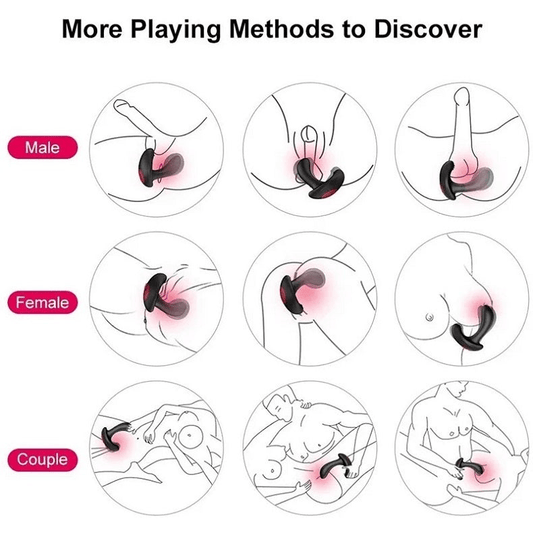 More Playing Methods to Discover

Male

Female

Couple